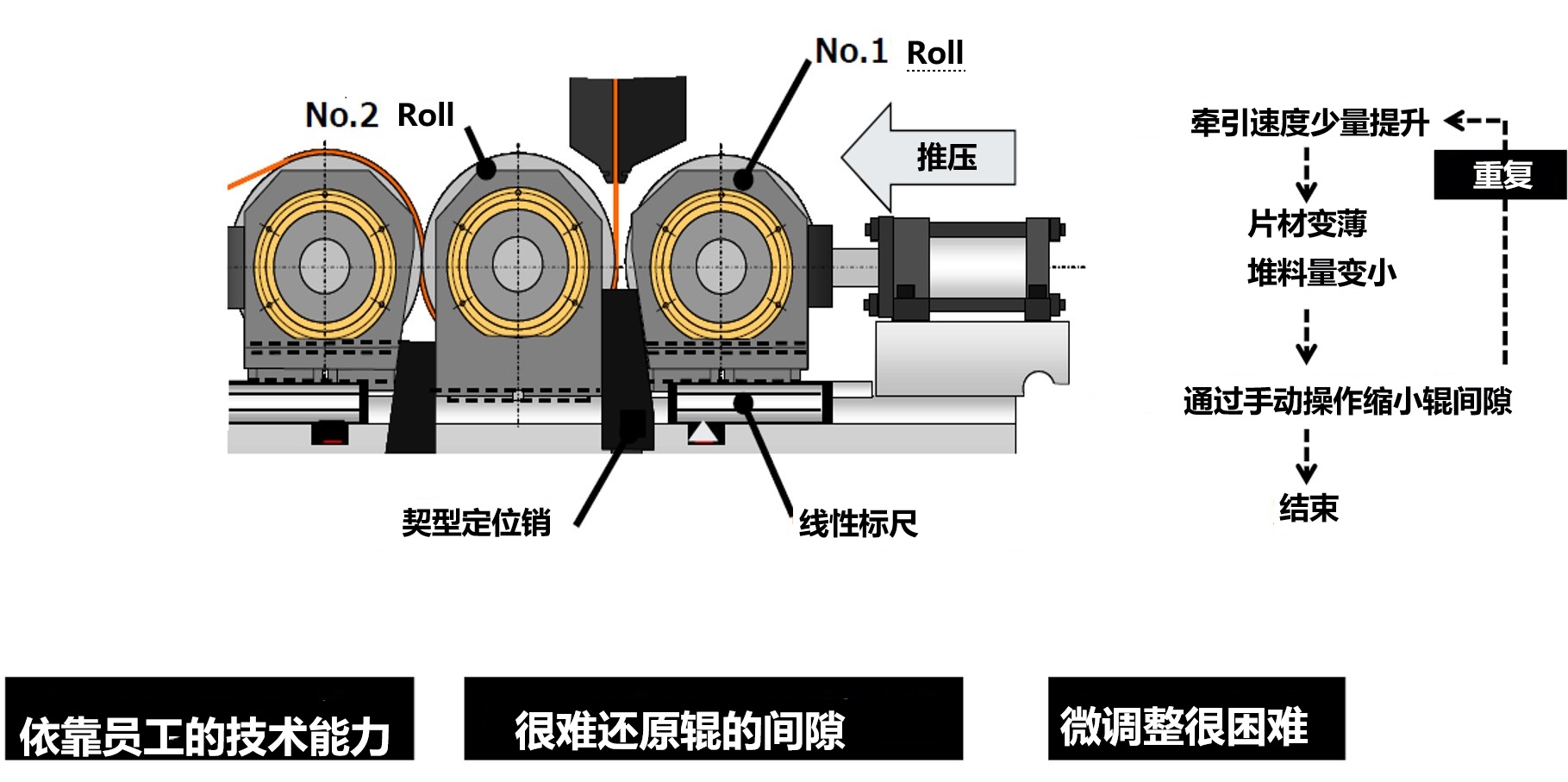 No.1 Roll

No.2 Roll

推压

契型定位销

线性标尺

牵引速度少量提升

重复

片材变薄

堆料量变小

通过手动操作缩小辊间隙

结束

依靠员工的技术能力

很难还原辊的间隙

微调整很困难